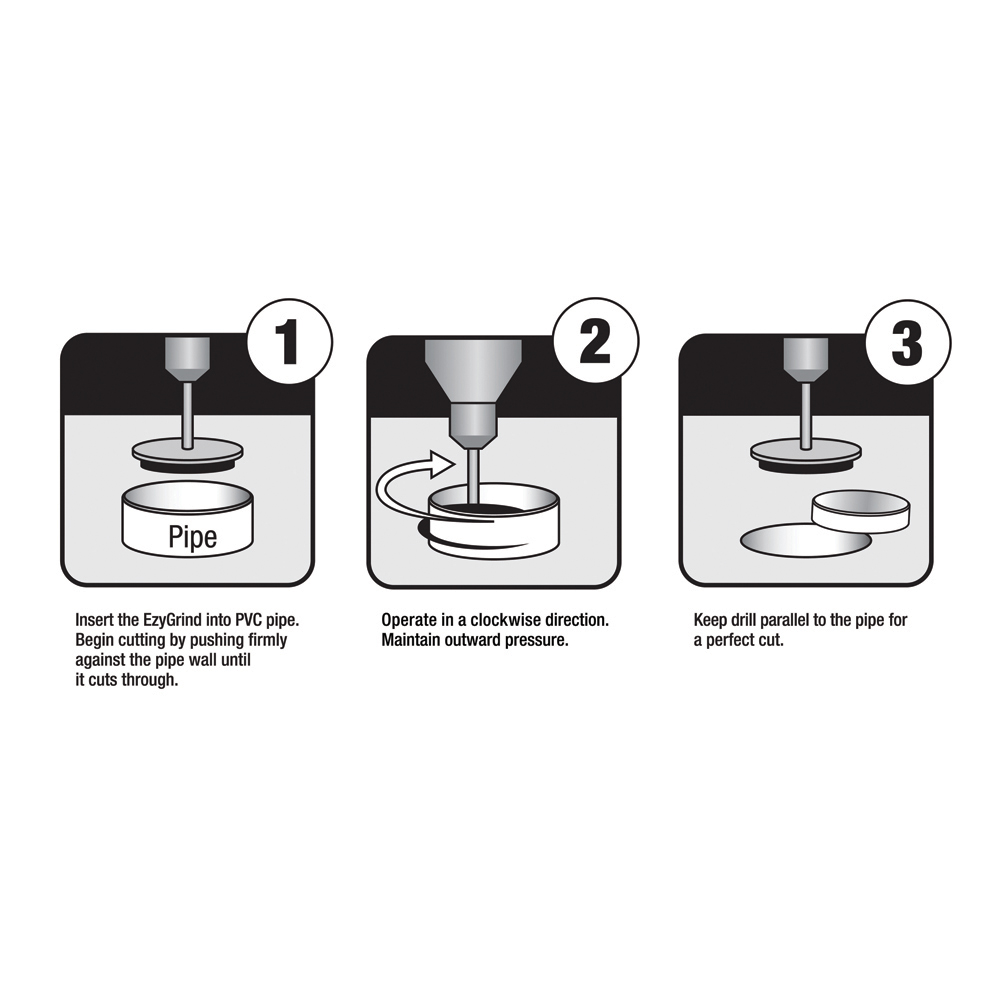 1

Pipe

Insert the EzyGrind into PVC pipe. Begin cutting by pushing firmly against the pipe wall until it cuts through.

2

Operate in a clockwise direction. Maintain outward pressure.

3

Keep drill parallel to the pipe for a perfect cut.